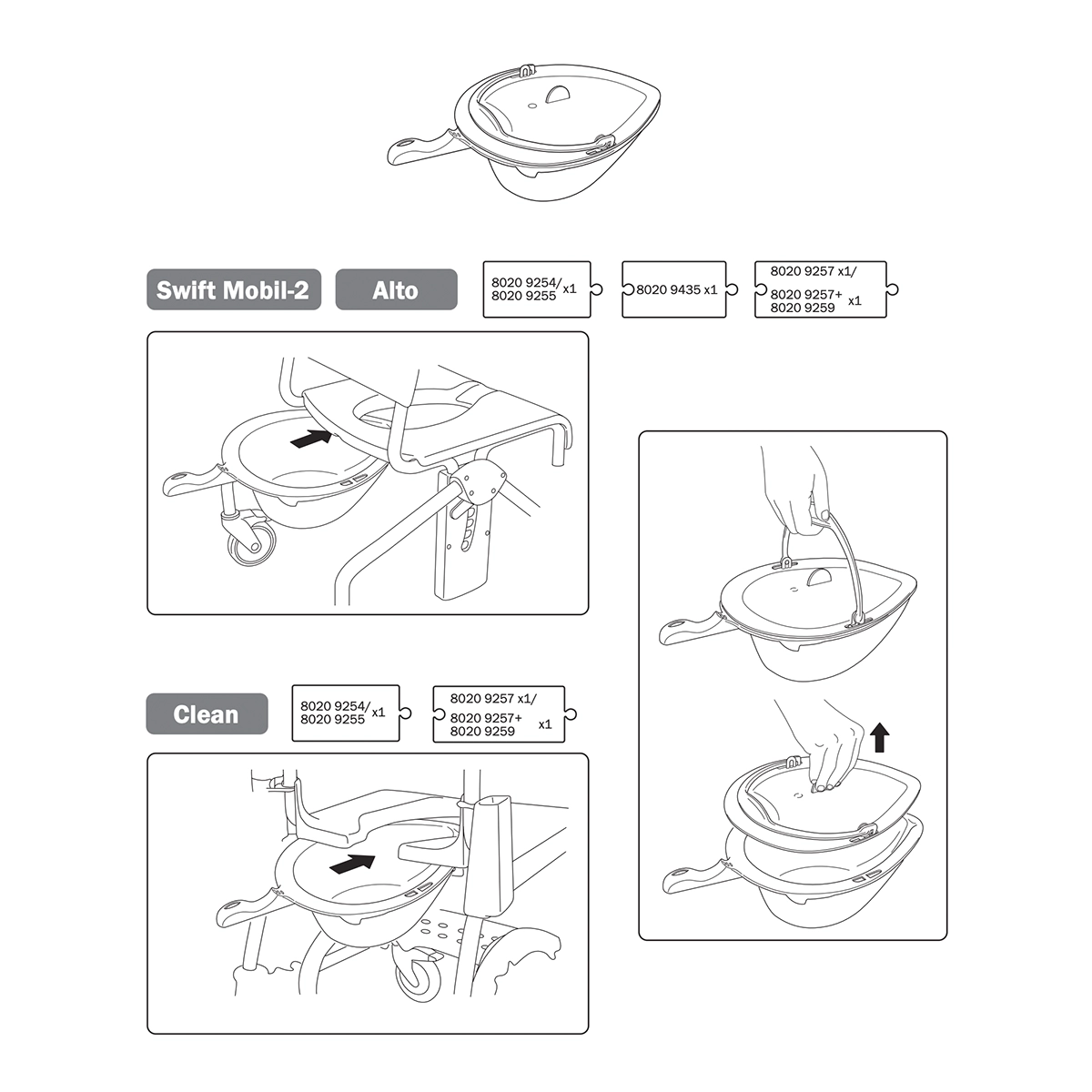 Swift Mobil-2

Alto

8020 9254/
8020 9255 x1

8020 9435 x1

8020 9257 x1/
8020 9257+
8020 9259 x1

Clean

8020 9254/
8020 9255 x1

8020 9257 x1/
8020 9257+
8020 9259 x1